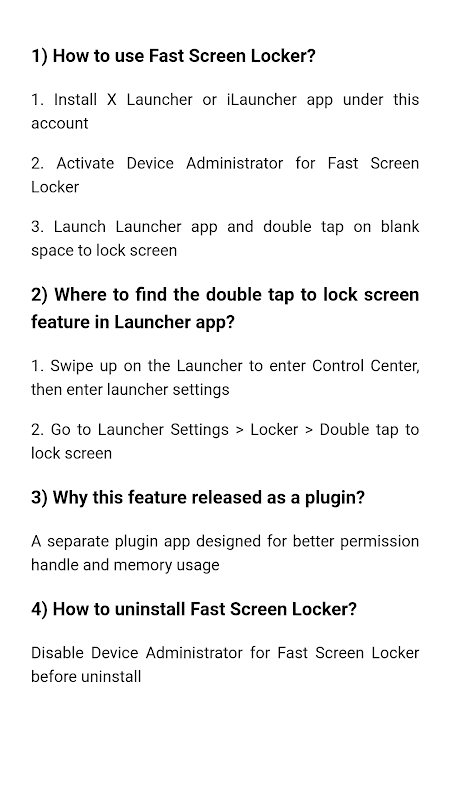 1) How to use Fast Screen Locker?

1. Install X Launcher or iLauncher app under this account

2. Activate Device Administrator for Fast Screen Locker

3. Launch Launcher app and double tap on blank space to lock screen

2) Where to find the double tap to lock screen feature in Launcher app?

1. Swipe up on the Launcher to enter Control Center, then enter launcher settings

2. Go to Launcher Settings > Locker > Double tap to lock screen

3) Why this feature released as a plugin?

A separate plugin app designed for better permission handle and memory usage

4) How to uninstall Fast Screen Locker?

Disable Device Administrator for Fast Screen Locker before uninstall